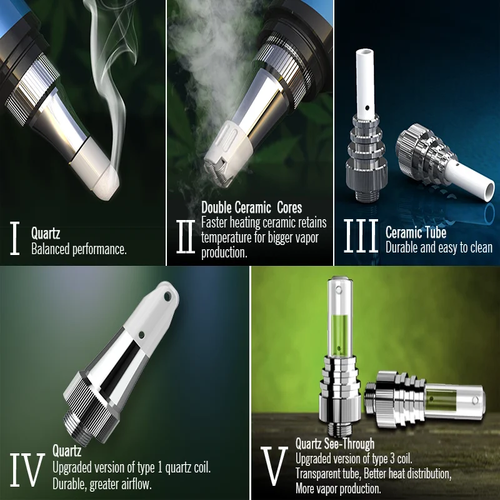 I Quartz
Balanced performance.

II Double Ceramic Cores
Faster heating ceramic retains temperature for bigger vapor production.

III Ceramic Tube
Durable and easy to clean

IV Quartz
Upgraded version of type 1 quartz coil.
Durable, greater airflow.

V Quartz See-Through
Upgraded version of type 3 coil.
Transparent tube, Better heat distribution,
More vapor production.